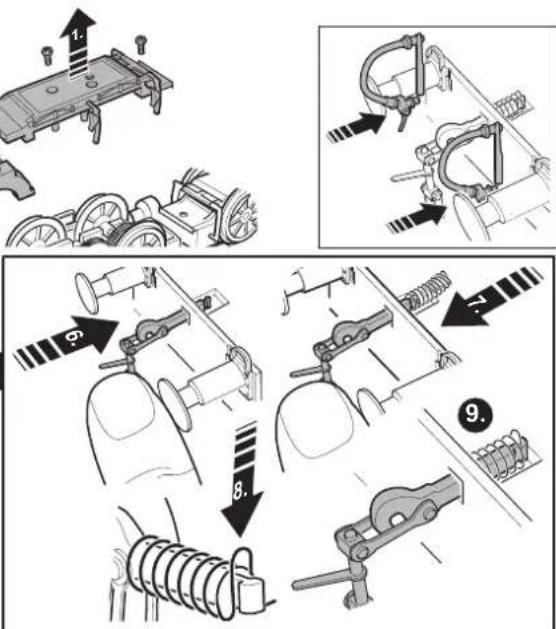 1.

6.

7.

8.

9.