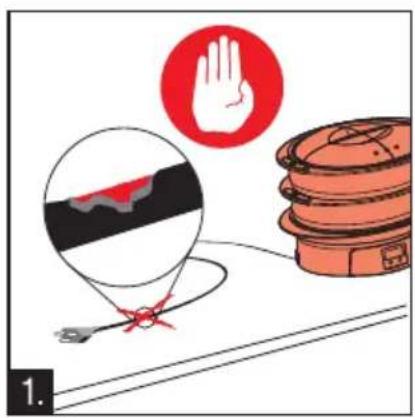 1.