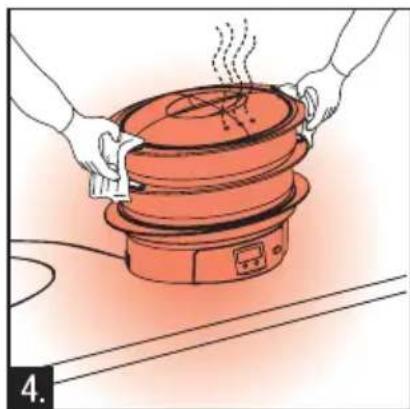 4.