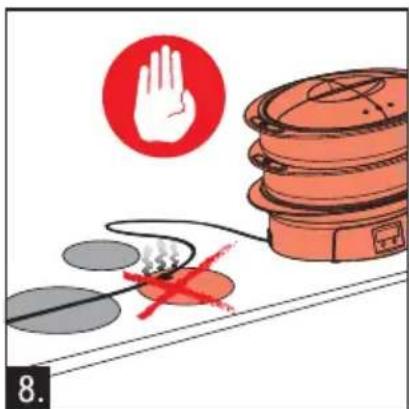 8.