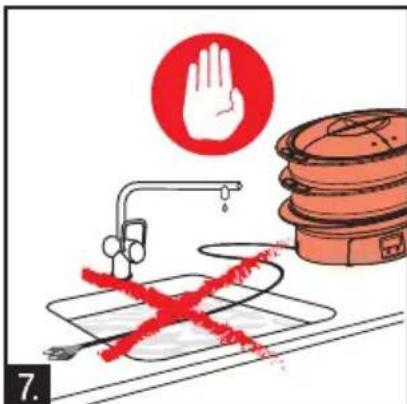 7.