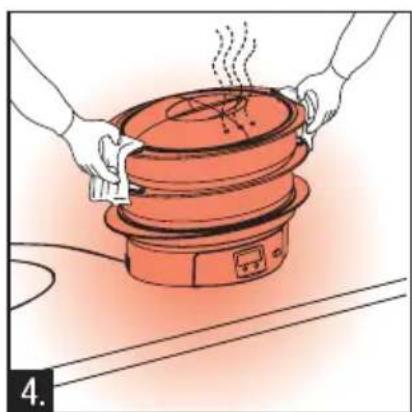 4.