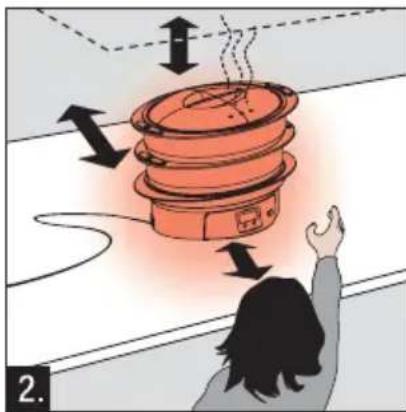 2.