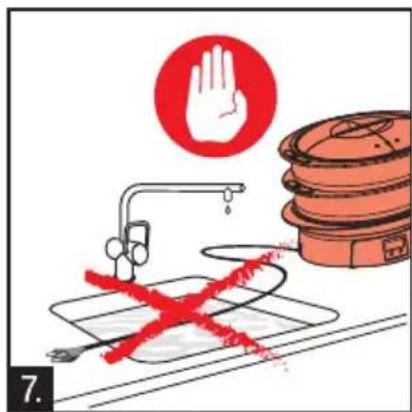 7.