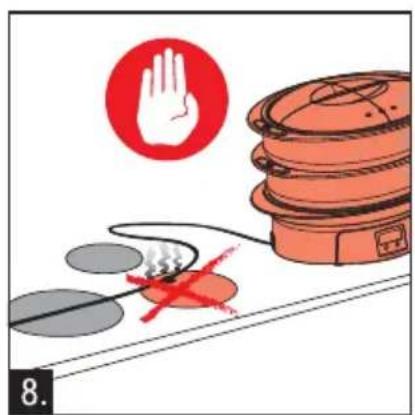 8.