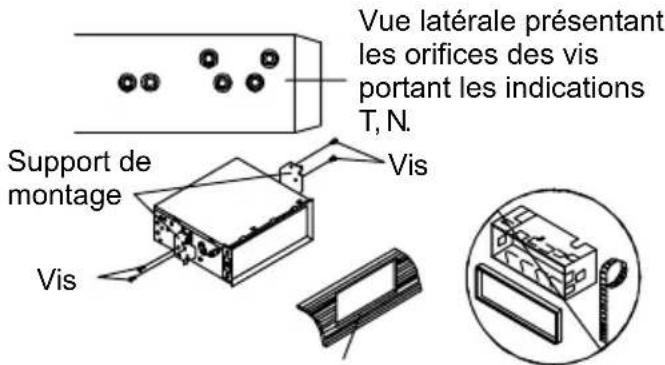 Vue latérale présentant les orifices des vis portant les indications T, N.

Support de montage

Vis

Vis