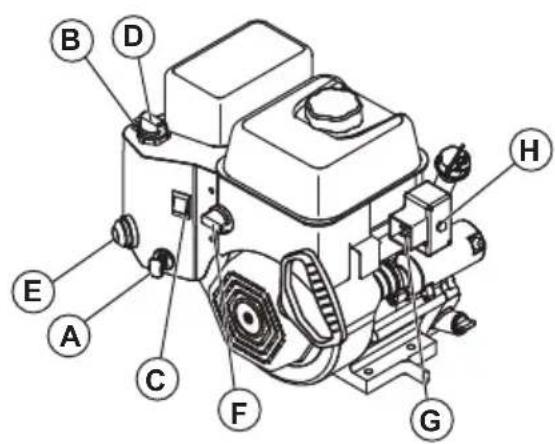 B
D
H
E
A
C
F
G