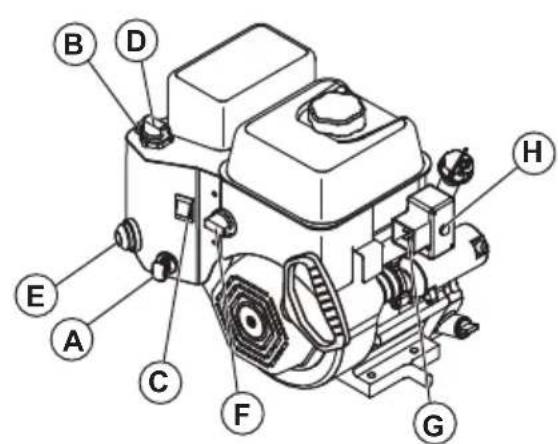 B
D
H
E
A
C
F
G