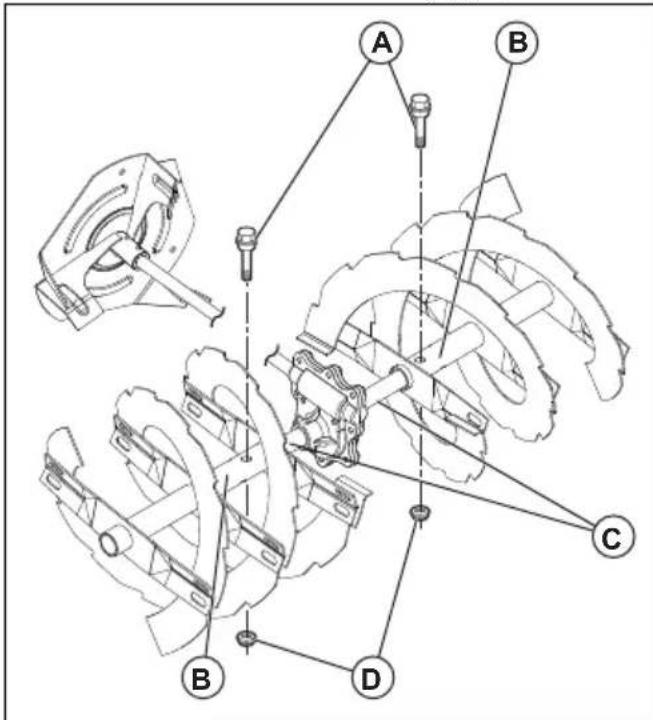 A
B
C
B
D