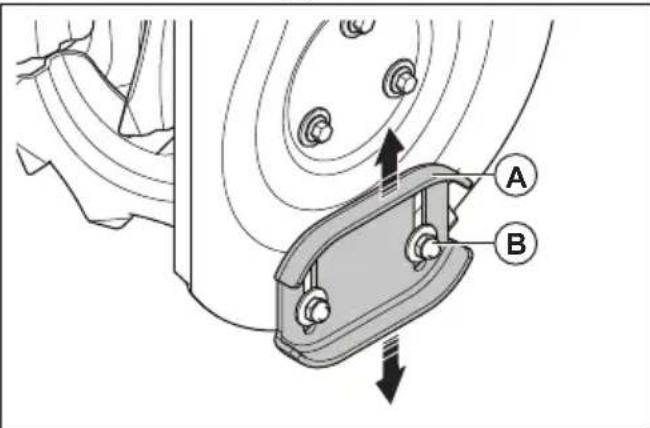 A
B