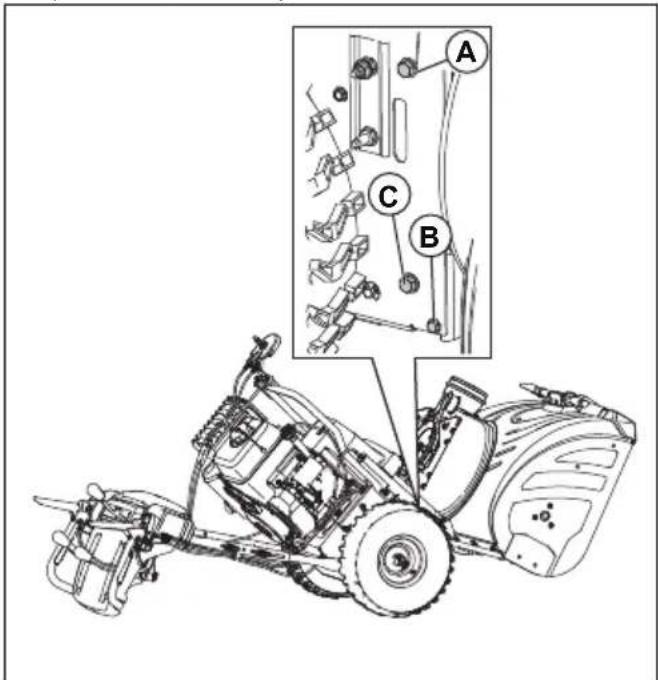 A
C
B