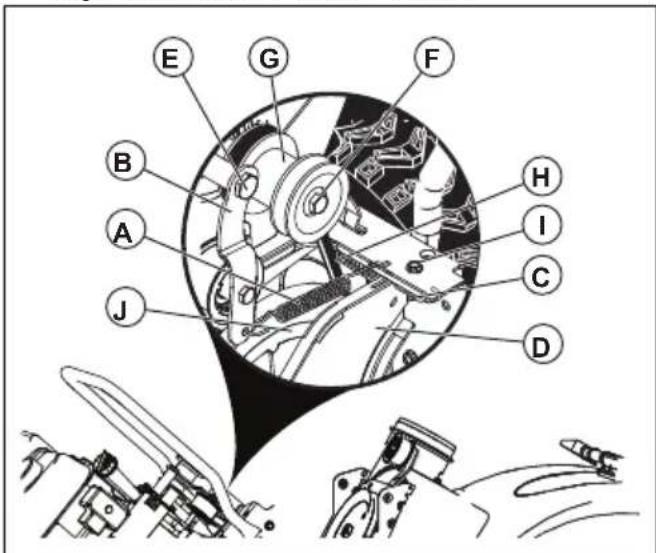 E
G
F
B
H
A
I
C
J
D