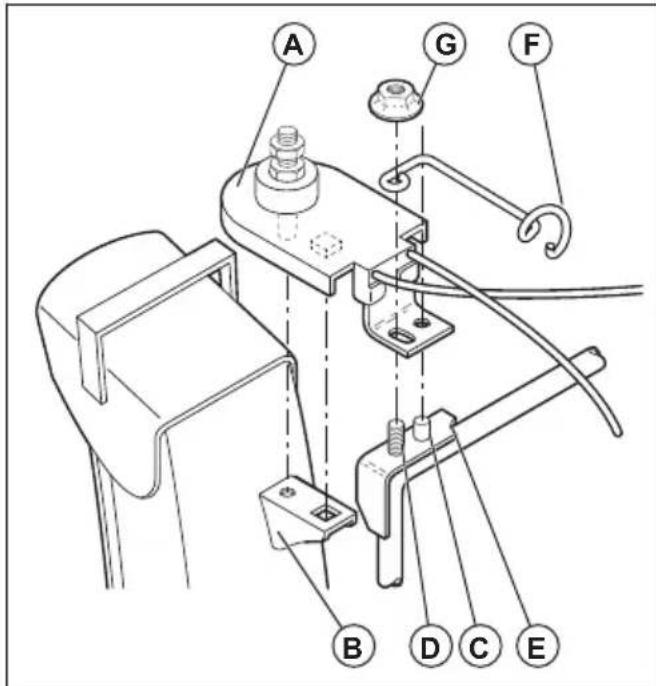 A
G
F
B
D
C
E