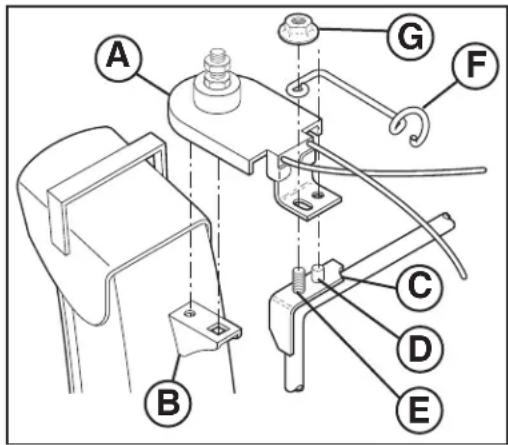 A
G
F
C
D
B
E