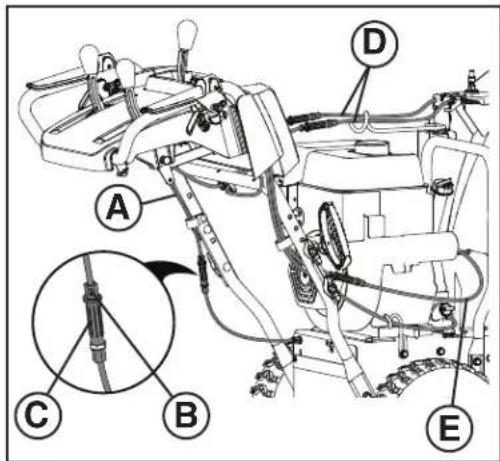 D
A
C
B
E