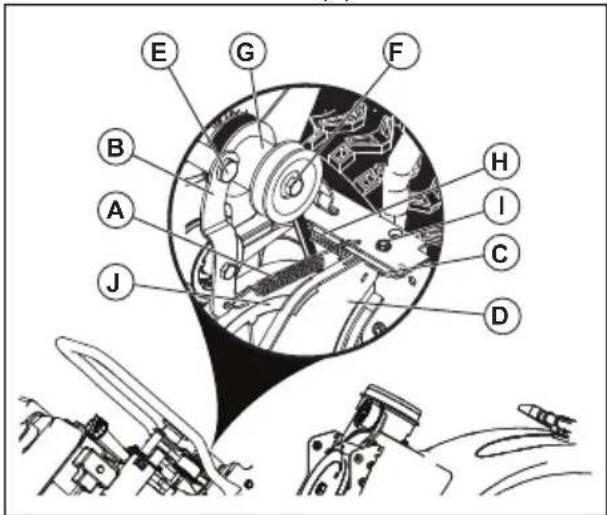 E
G
F
B
H
A
I
C
J
D