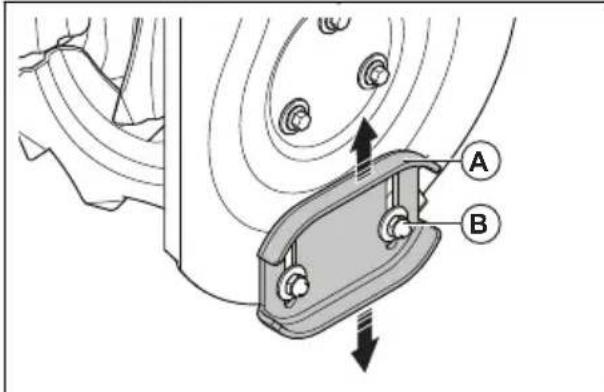 A
B