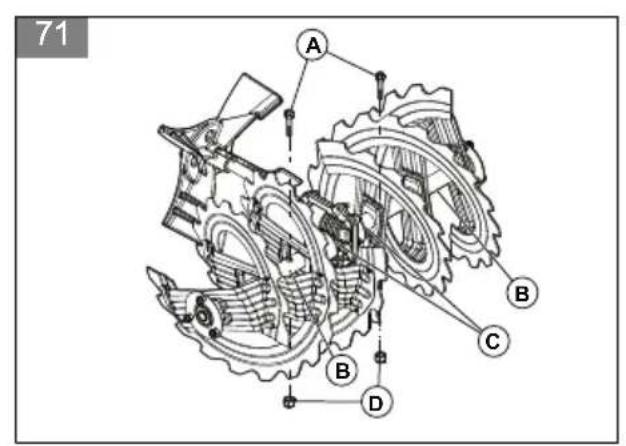 71

A

B

C

B

D