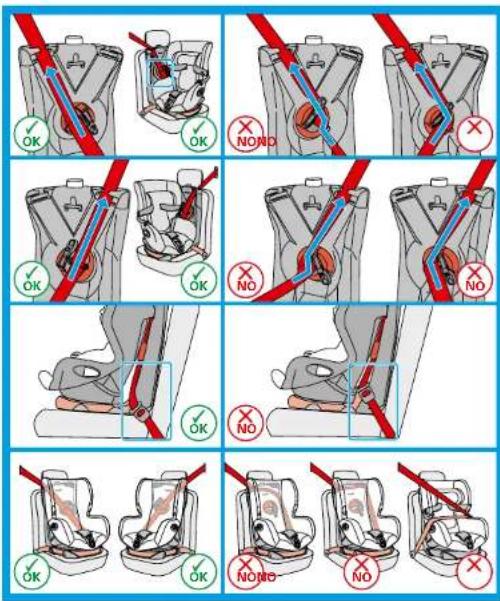 OK OK

NONO

OK OK

NO NO

OK

NO

OK OK

NONO NO