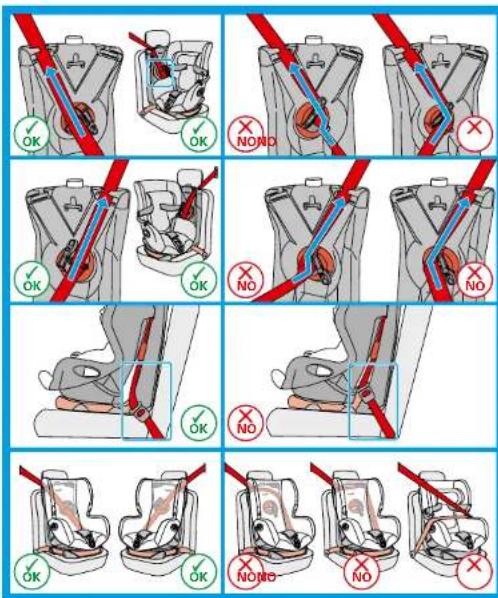 OK OK
NONO

OK OK
NO NO

OK
NO

OK OK
NONO NO