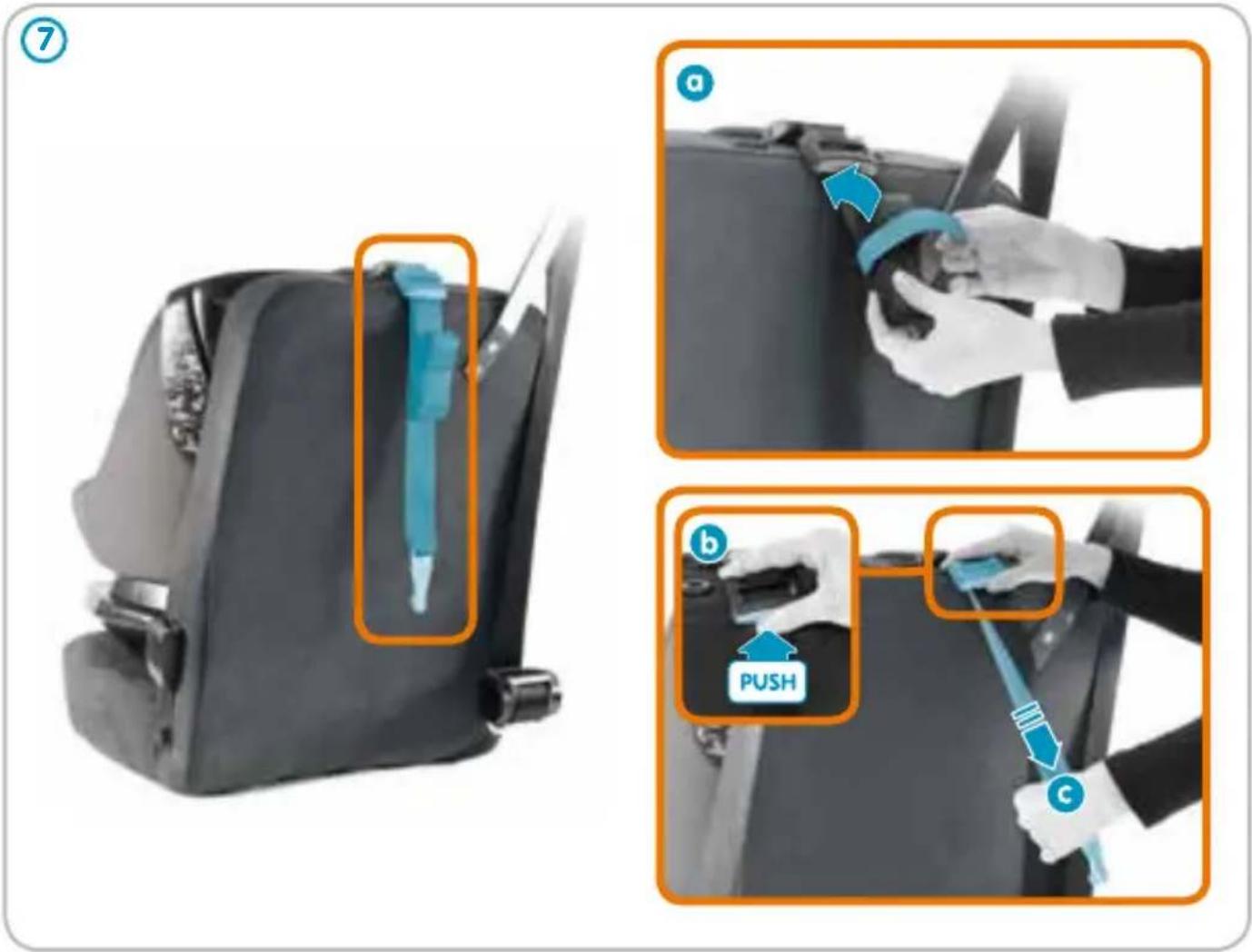 7

a

b

PUSH

c