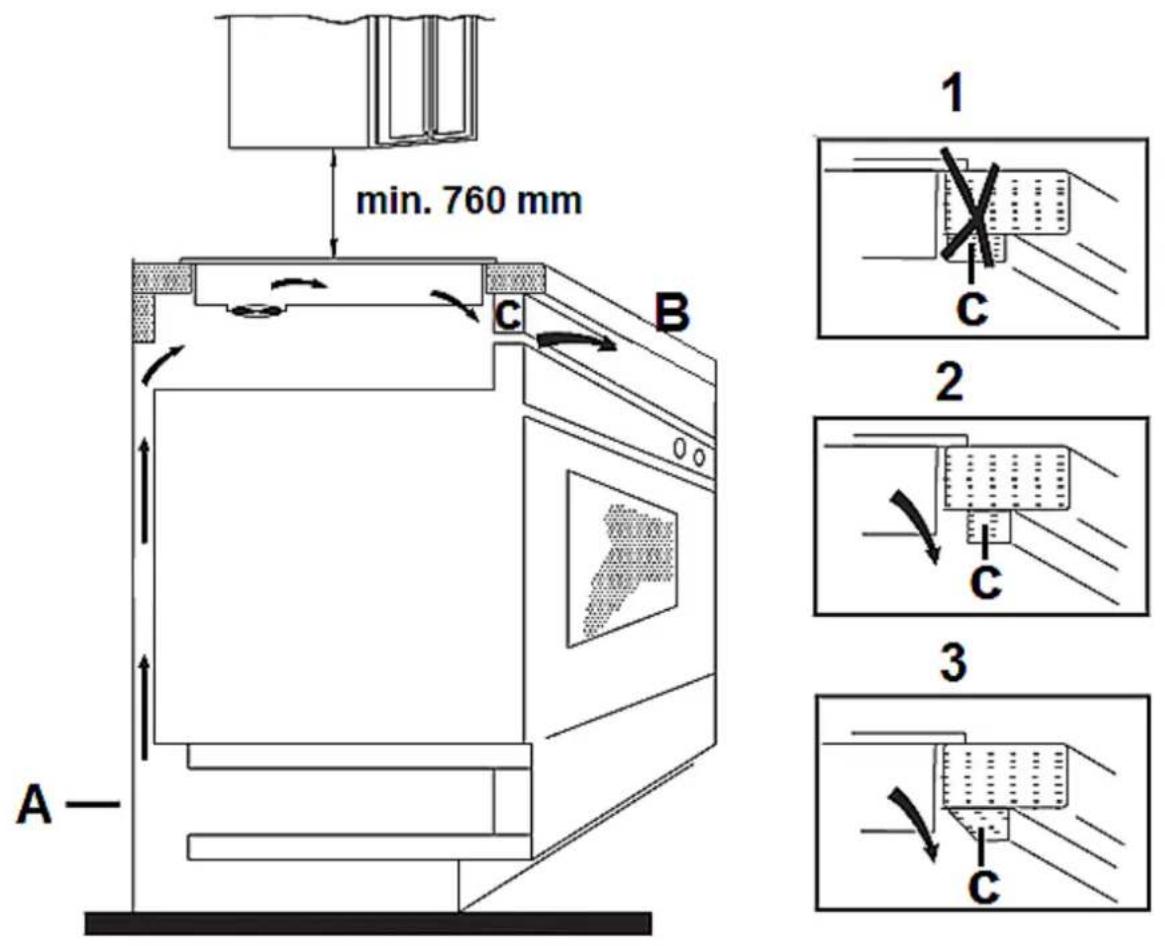 min. 760 mm

C

B

A

1

C

2

C

3

C