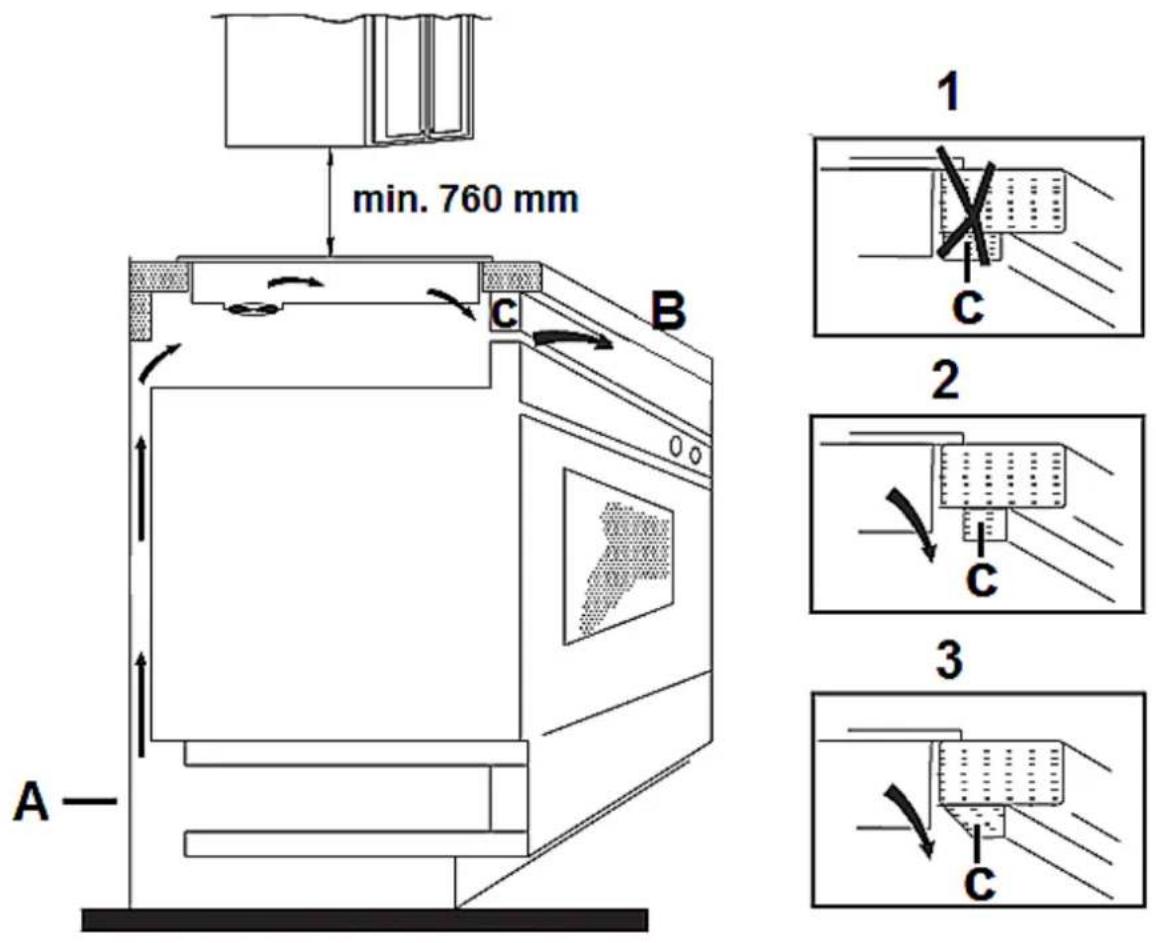 min. 760 mm

C

B

A

1

C

2

C

3

C