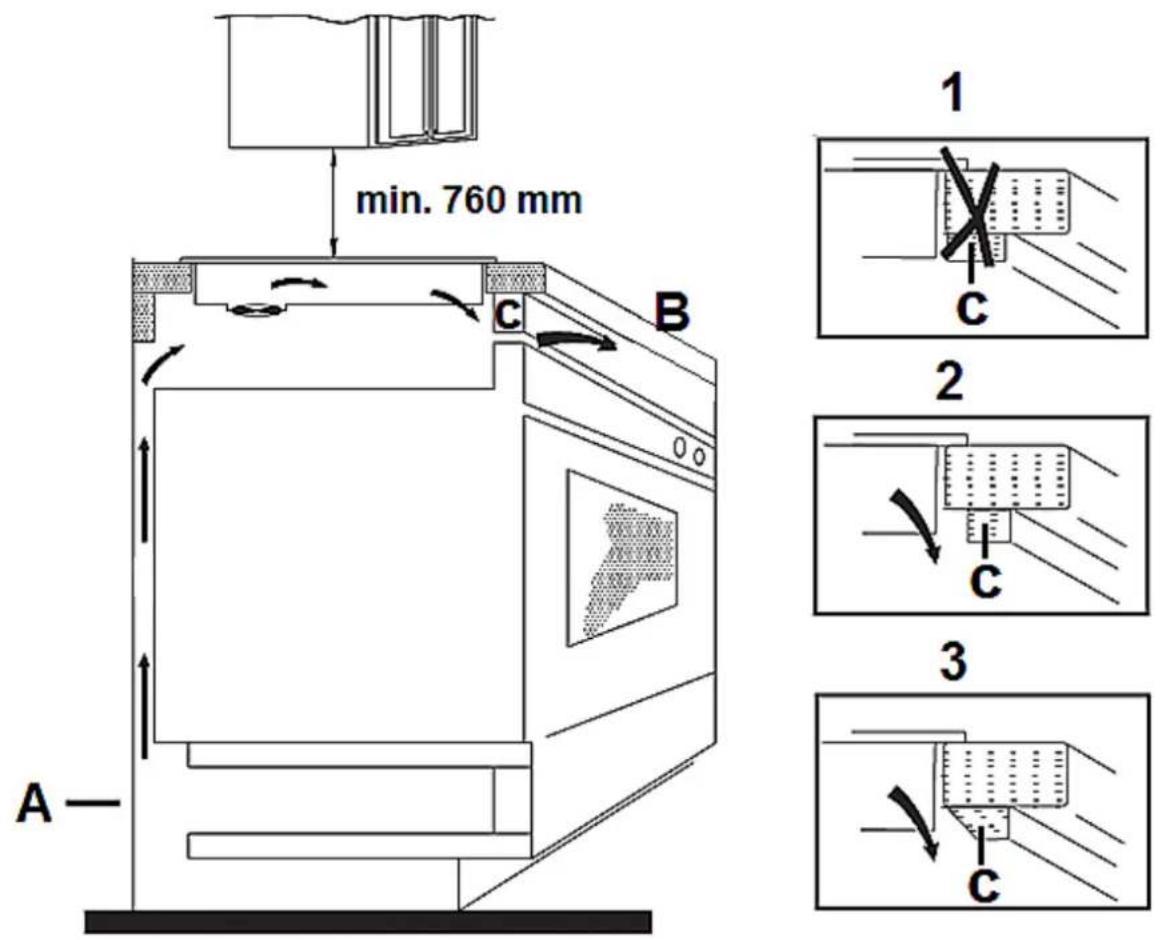 min. 760 mm

C

B

A

1

C

2

C

3

C