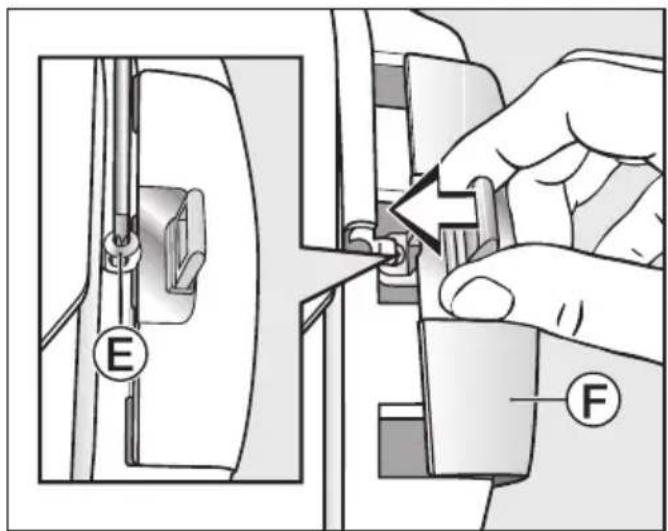 E

F