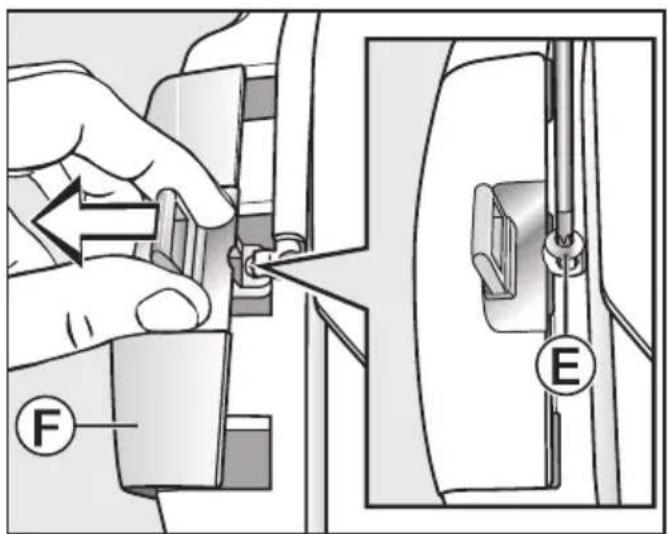 F

E