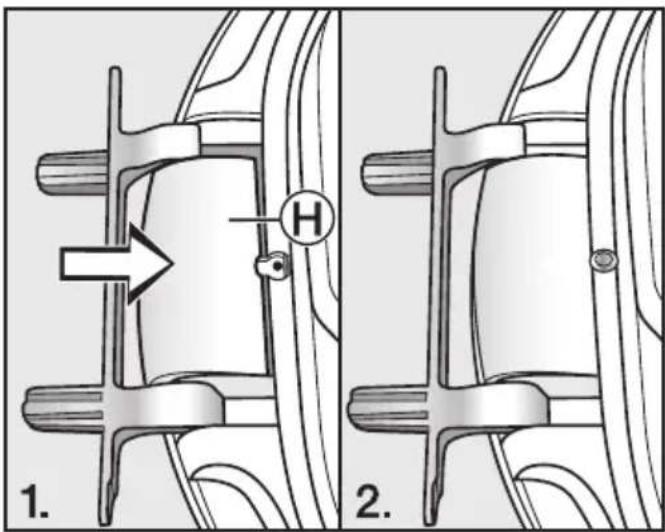 H

1.

2.