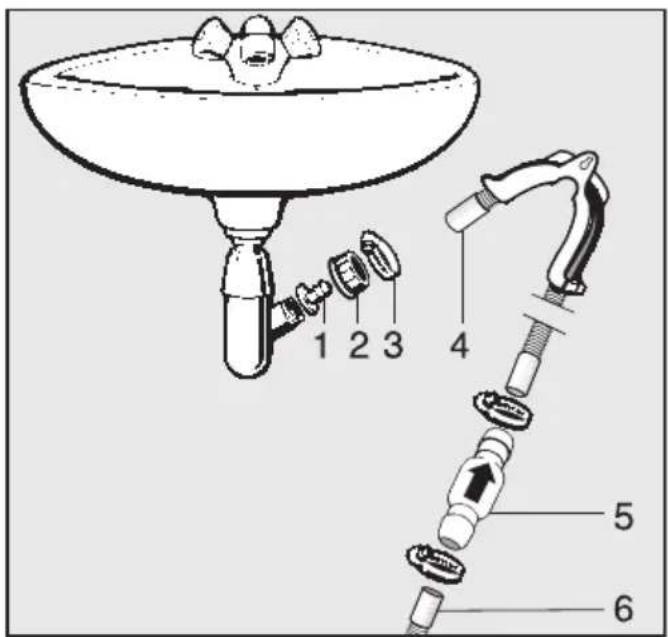 1 2 3 4 5 6