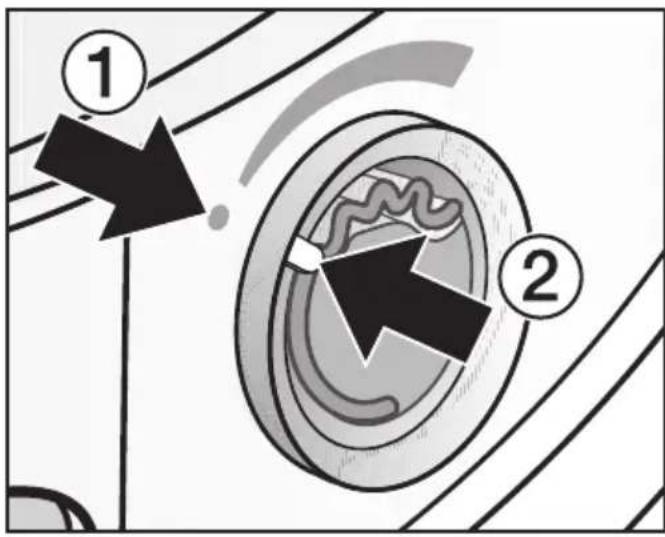 1

2