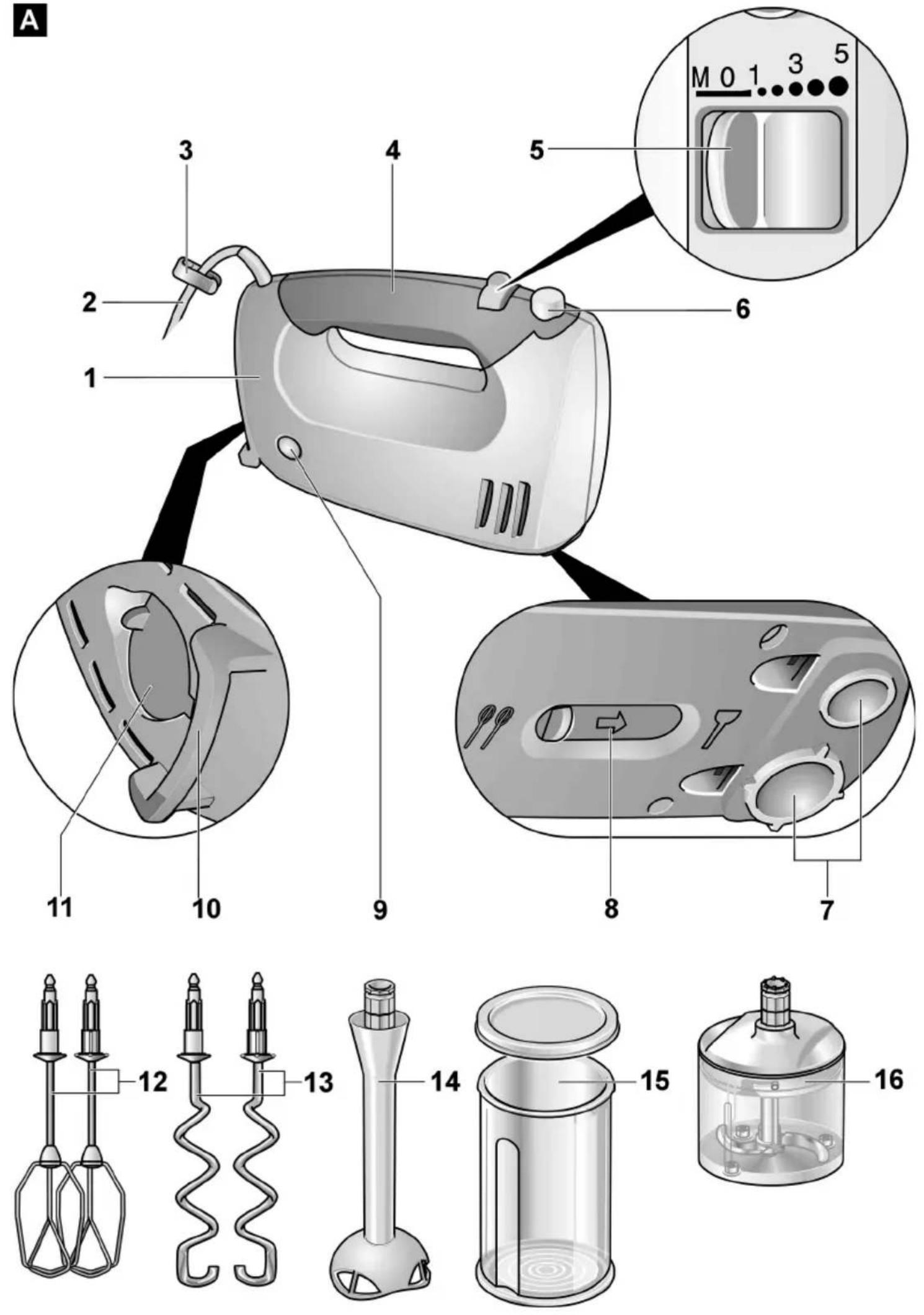 A

M 0 1 3 5

3
4
5
2
6
1

11
10
9
8
7

12
13
14
15
16