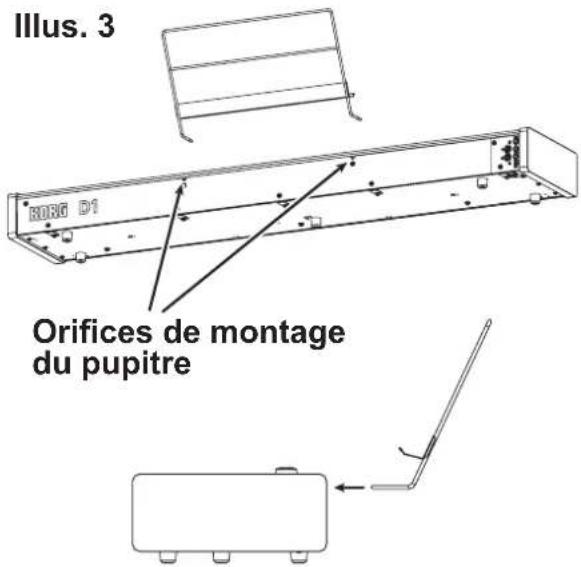 Illus. 3

KORG D1

Orifices de montage du pupitre