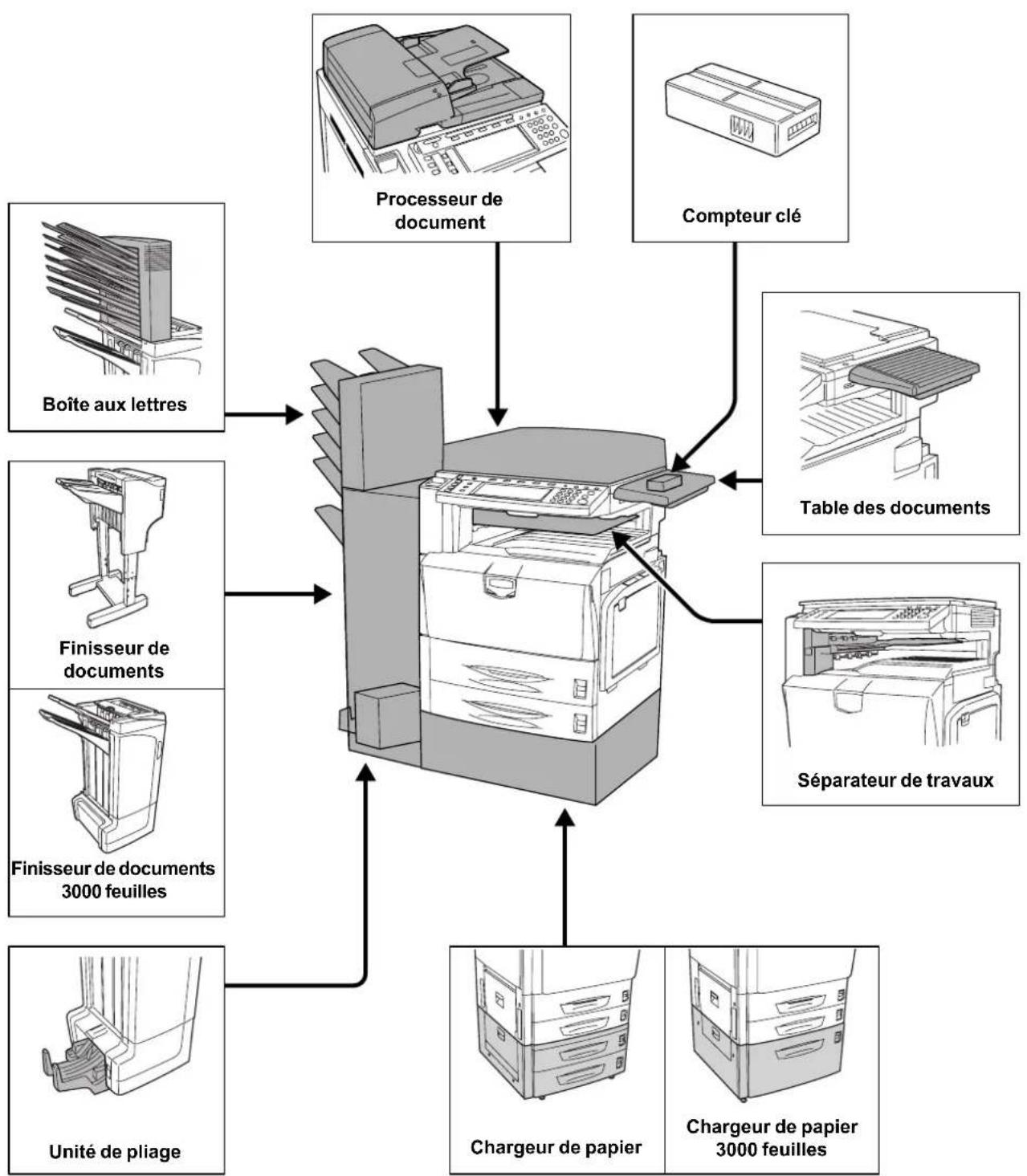 Processeur de document

Compteur clé

Boîte aux lettres

Table des documents

Finisseur de documents

Séparateur de travaux

Finisseur de documents 3000 feuilles

Unité de pliage

Chargeur de papier

Chargeur de papier 3000 feuilles