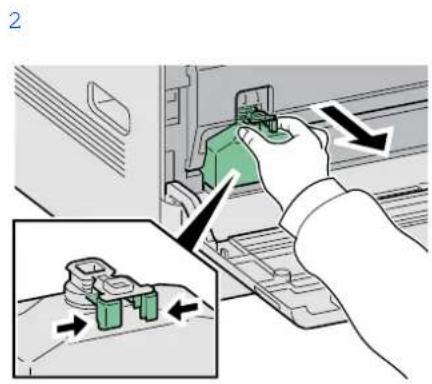 2