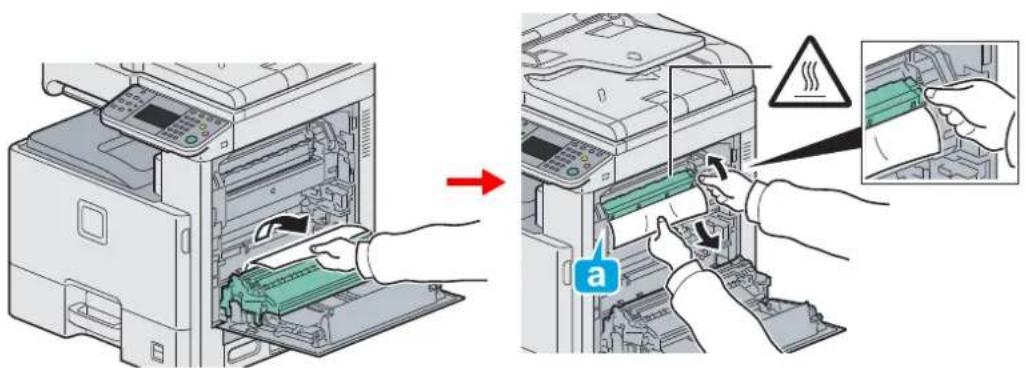 a