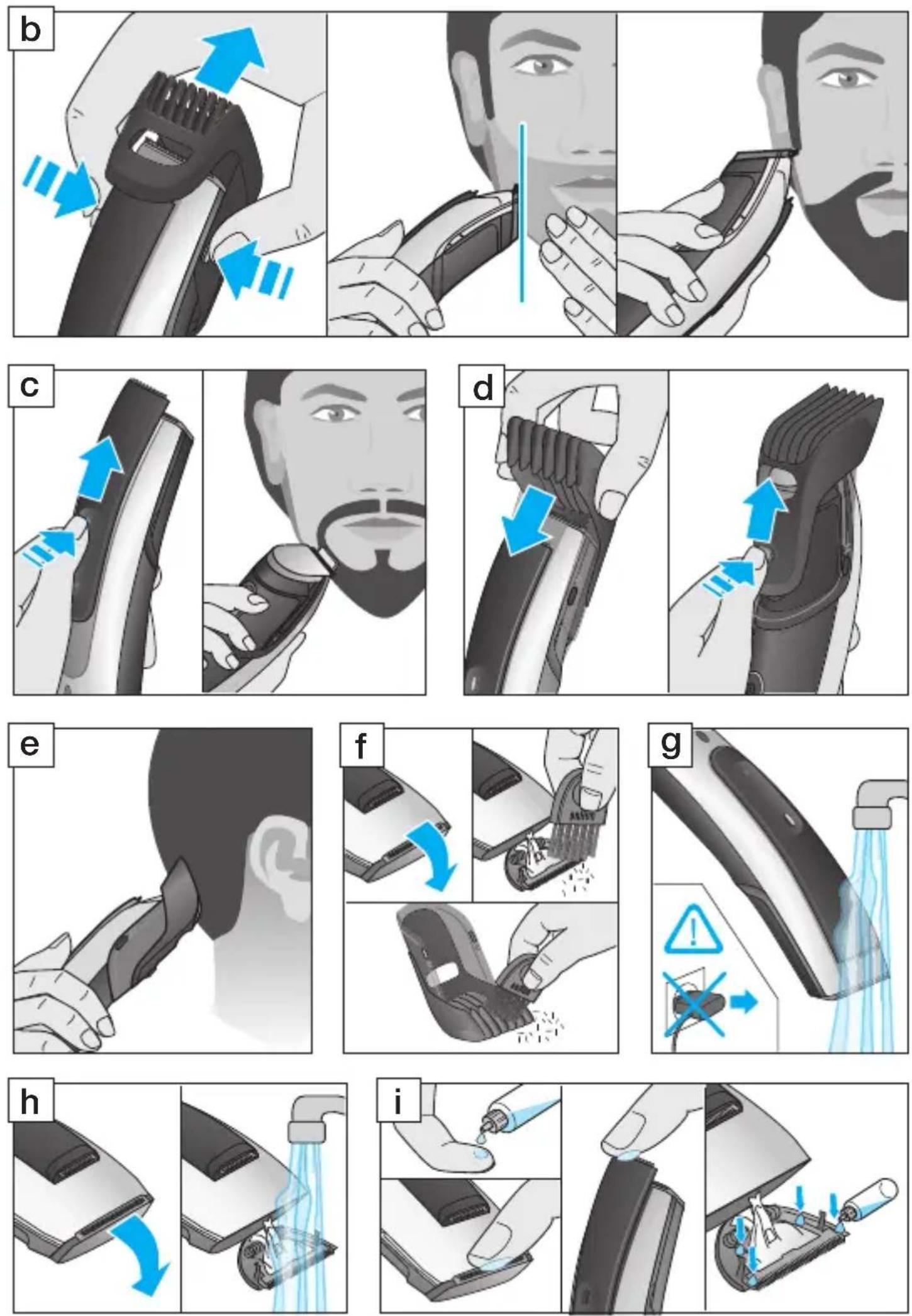 b

c

d

e

f

g

h

i