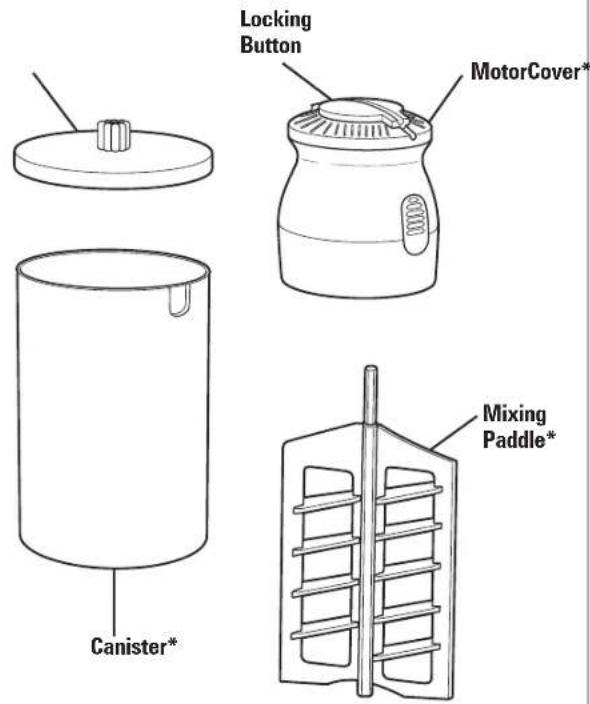 Locking Button

MotorCover*

Mixing Paddle*

Canister*