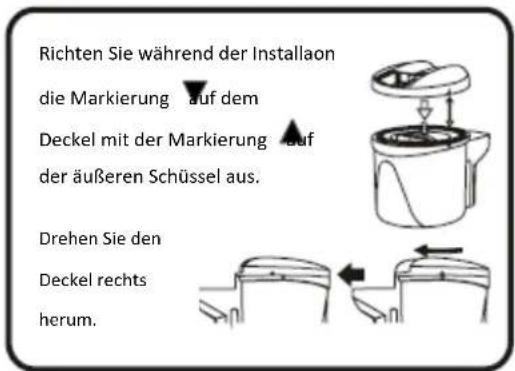 Richten Sie während der Installaon die Markierung ▼ auf dem Deckel mit der Markierung ▲ auf der äußeren Schüssel aus.

Drehen Sie den Deckel rechts herum.