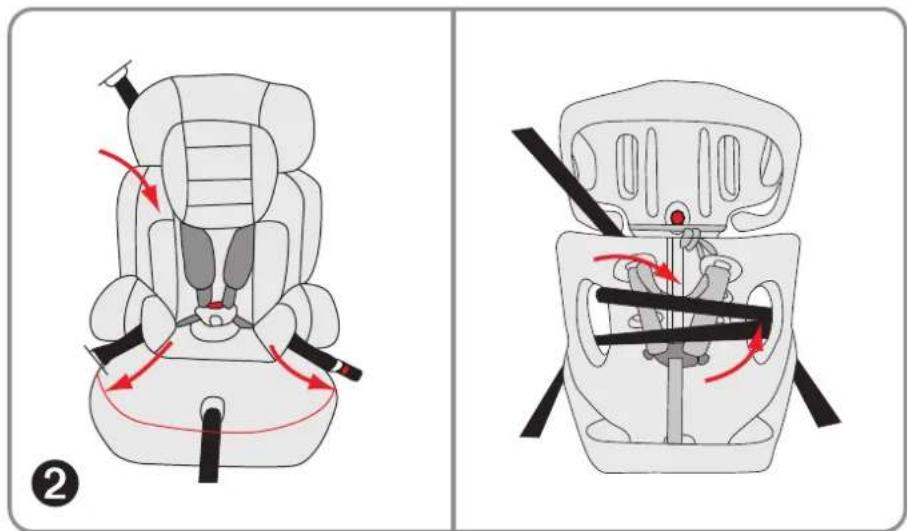 2