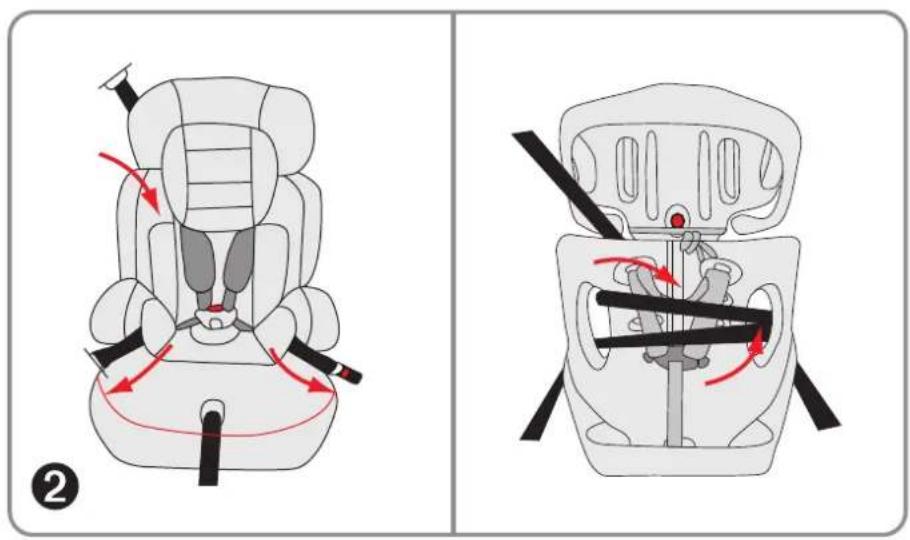 2