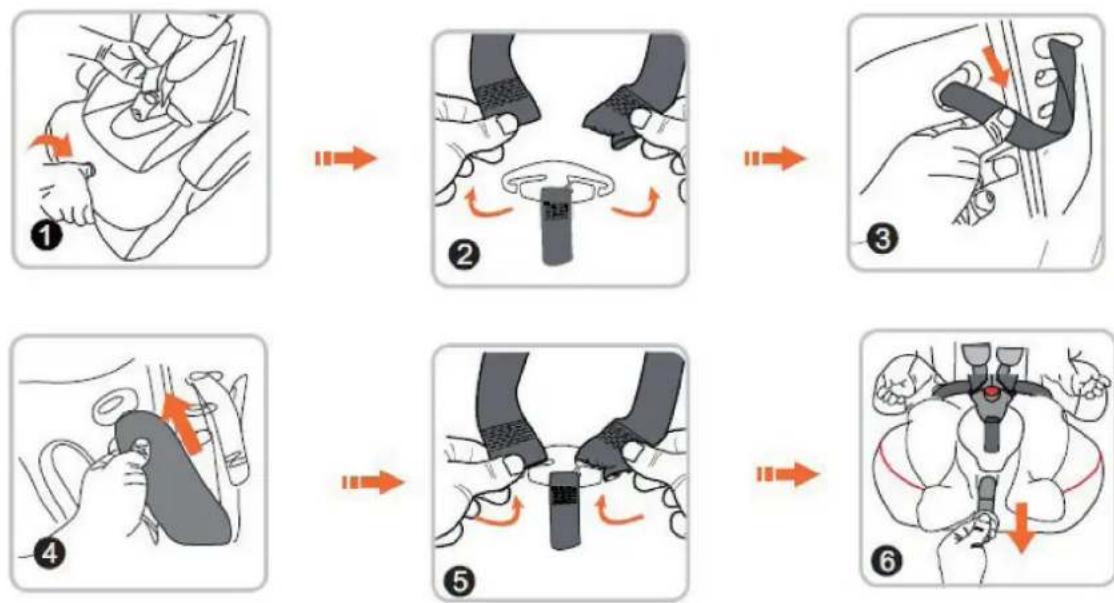 1
2
3
4
5
6