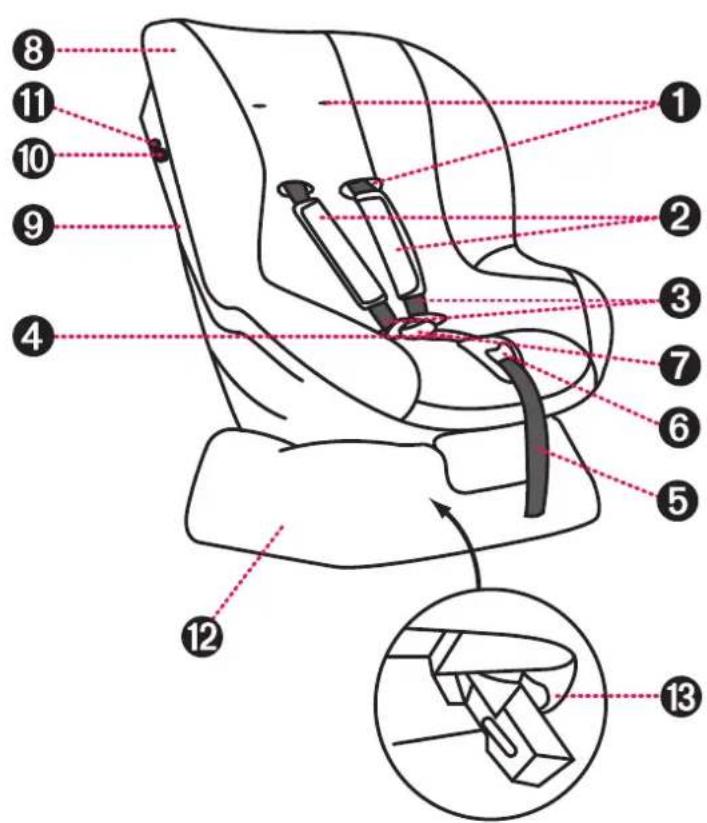 8
11
10
9
4
1
2
3
7
6
5
12
13