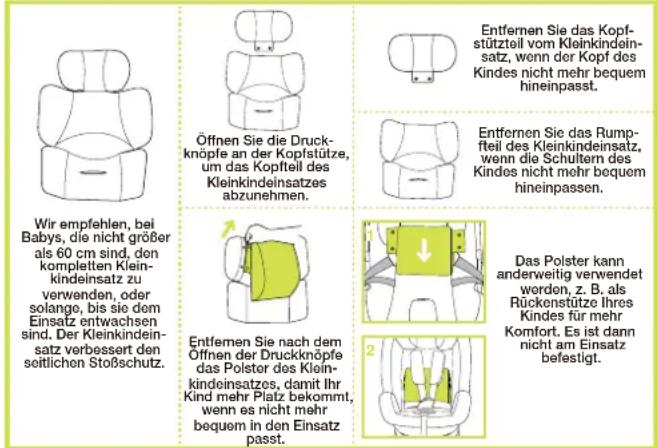 Wir empfehlen, bei Babys, die nicht größer als 60 cm sind, den kompletten Kleinkindeinsatz zu verwenden, oder solange, bis sie dem Einsatz entwachsen sind. Der Kleinkindeinsatz verbessert den seitlichen Stoßschutz.

Öffnen Sie die Druckknöpfe an der Kopfstütze, um das Kopfteil des Kleinkindeinsatzes abzunehmen.

Entfernen Sie nach dem Öffnen der Druckknöpfe das Polster des Kleinkindeinsatzes, damit Ihr Kind mehr Platz bekommt, wenn es nicht mehr bequem in den Einsatz passt.

Entfernen Sie das Kopfstützteil vom Kleinkindeinsatz, wenn der Kopf des Kindes nicht mehr bequem hineinpasst.

Entfernen Sie das Rumpfteil des Kleinkindeinsatz, wenn die Schultern des Kindes nicht mehr bequem hineinpassen.

1

2

Das Polster kann anderweitig verwendet werden, z. B. als Rückenstütze Ihres Kindes für mehr Komfort. Es ist dann nicht am Einsatz befestigt.