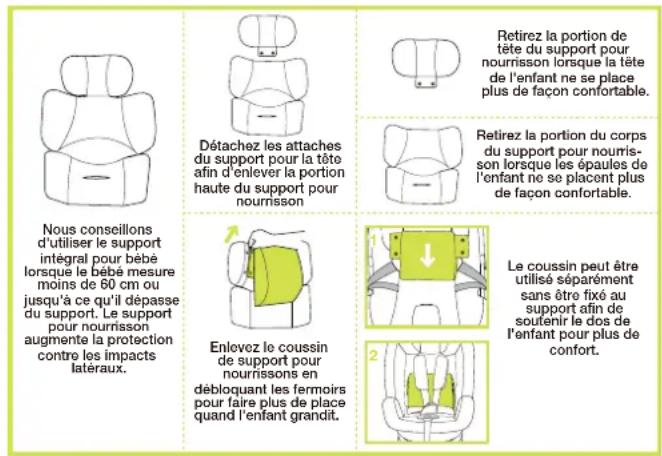 Nous conseillons d'utiliser le support intégral pour bébé lorsque le bébé mesure moins de 60 cm ou jusqu'à ce qu'il dépasse du support. Le support pour nourrisson augmente la protection contre les impacts latéraux.

Détachez les attaches du support pour la tête afin d'enlever la portion haute du support pour nourrisson

Enlevez le coussin de support pour nourrissons en débloquant les fermoirs pour faire plus de place quand l'enfant grandit.

Retirez la portion de tête du support pour nourrisson lorsque la tête de l'enfant ne se place plus de façon confortable.

Retirez la portion du corps du support pour nourrisson lorsque les épaules de l'enfant ne se placent plus de façon confortable.

1

2

Le coussin peut être utilisé séparément sans être fixé au support afin de soutenir le dos de l'enfant pour plus de confort.