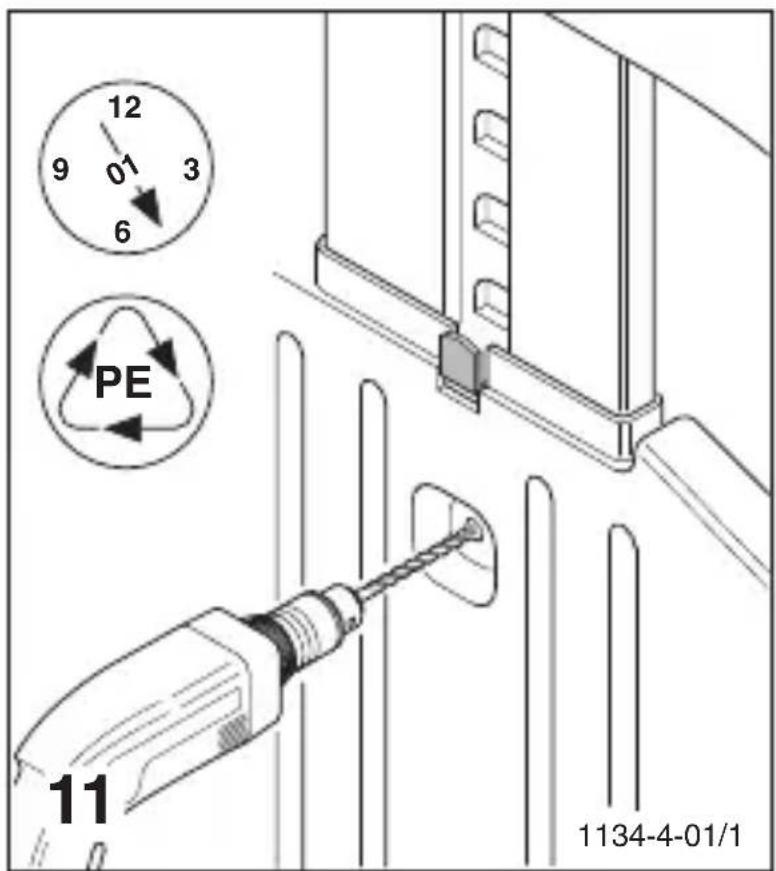 12
9
01
3
6

PE

11

1134-4-01/1