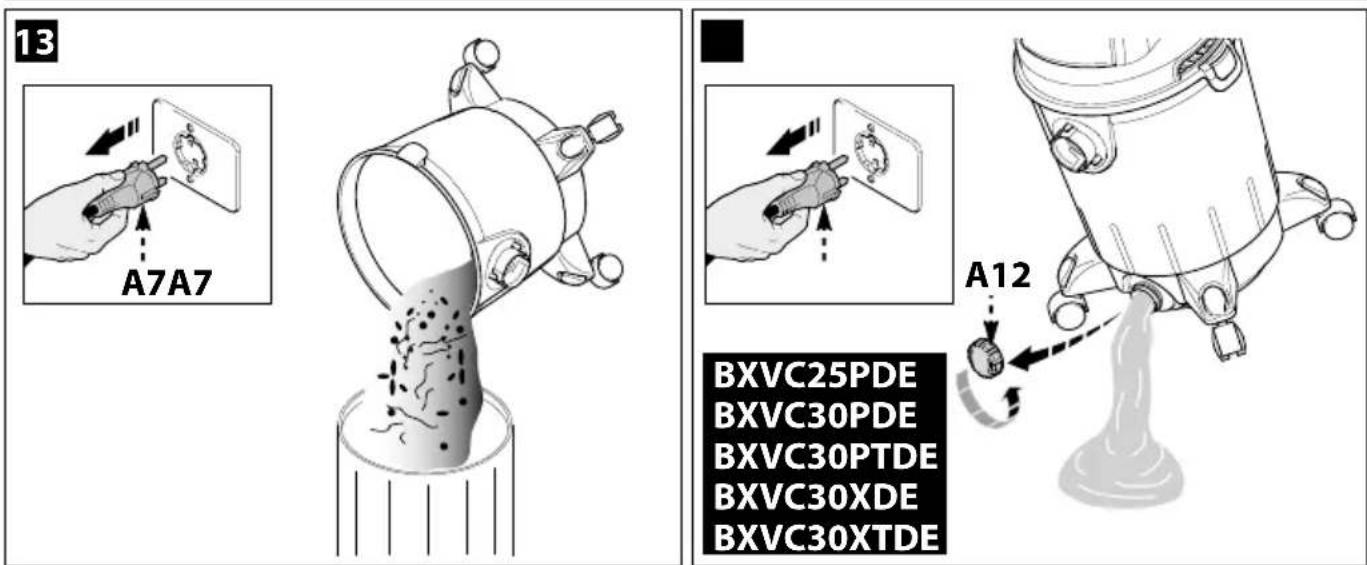 13

A7A7

A12

BXVC25PDE
BXVC30PDE
BXVC30PTDE
BXVC30XDE
BXVC30XTDE