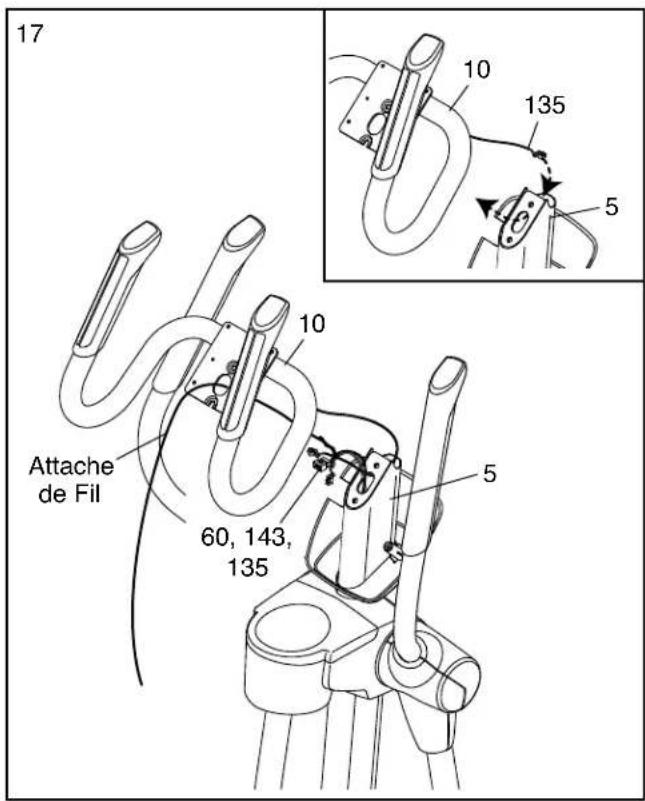 17

10

135

5

10

Attache de Fil

5

60, 143, 135